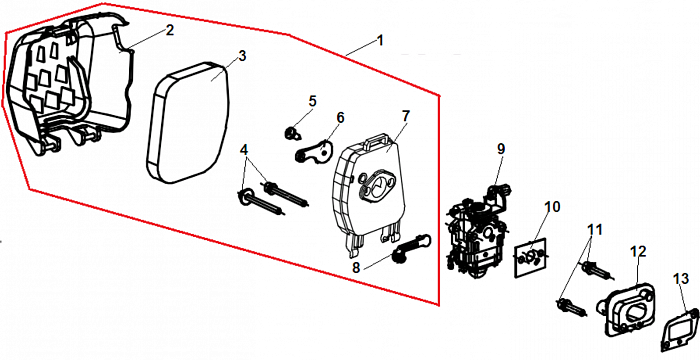 2
1
3
5
6
7
4
9
10
11
8
12
13