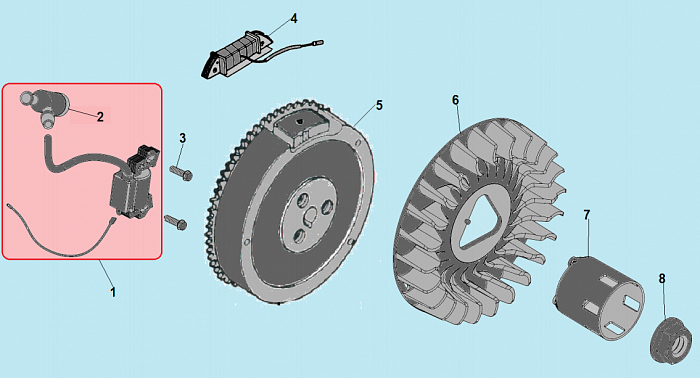 4
2
3
5
6
7
8
1