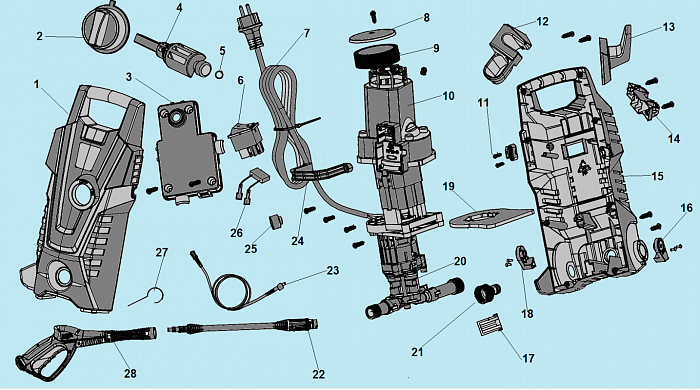 2
4
5
7
8
9
12
13
1
3
6
10
11
14
15
19
16
26
25
24
27
23
20
18
21
17
28
22